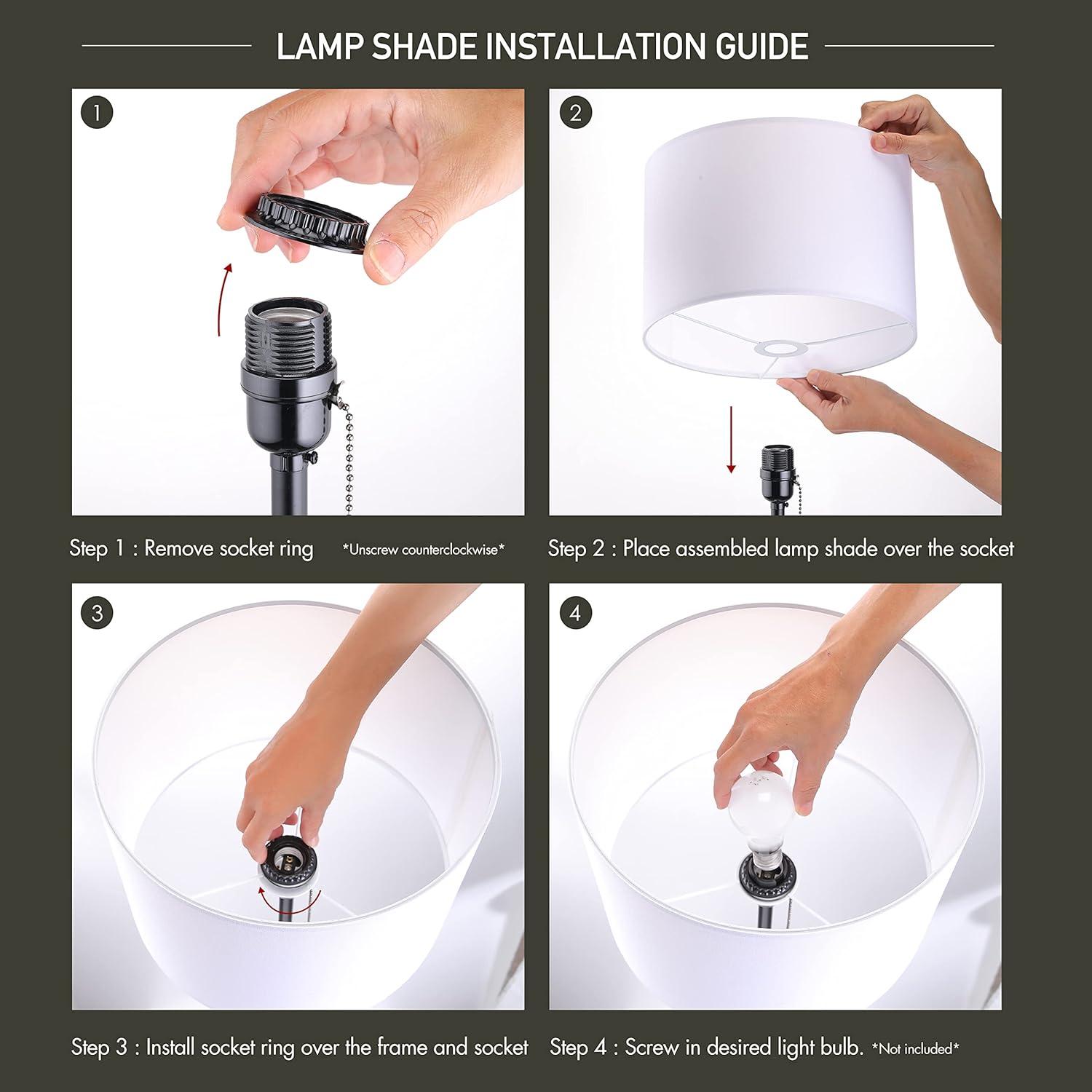 LAMP SHADE INSTALLATION GUIDE

1

Step 1 : Remove socket ring *Unscrew counterclockwise*

2

Step 2 : Place assembled lamp shade over the socket

3

Step 3 : Install socket ring over the frame and socket

4

Step 4 : Screw in desired light bulb. *Not included*