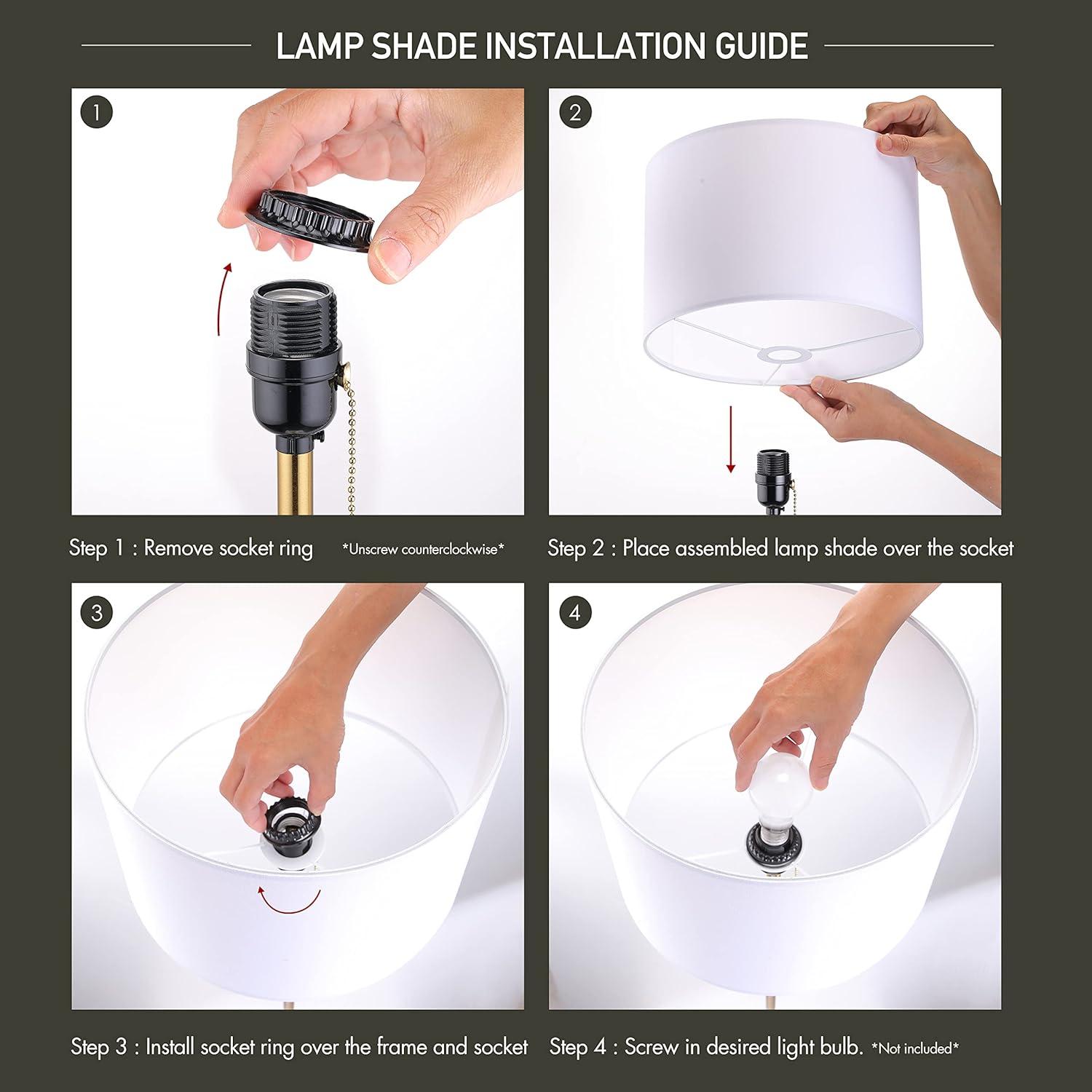 LAMP SHADE INSTALLATION GUIDE

1

Step 1 : Remove socket ring *Unscrew counterclockwise*

2

Step 2 : Place assembled lamp shade over the socket

3

Step 3 : Install socket ring over the frame and socket

4

Step 4 : Screw in desired light bulb. *Not included*