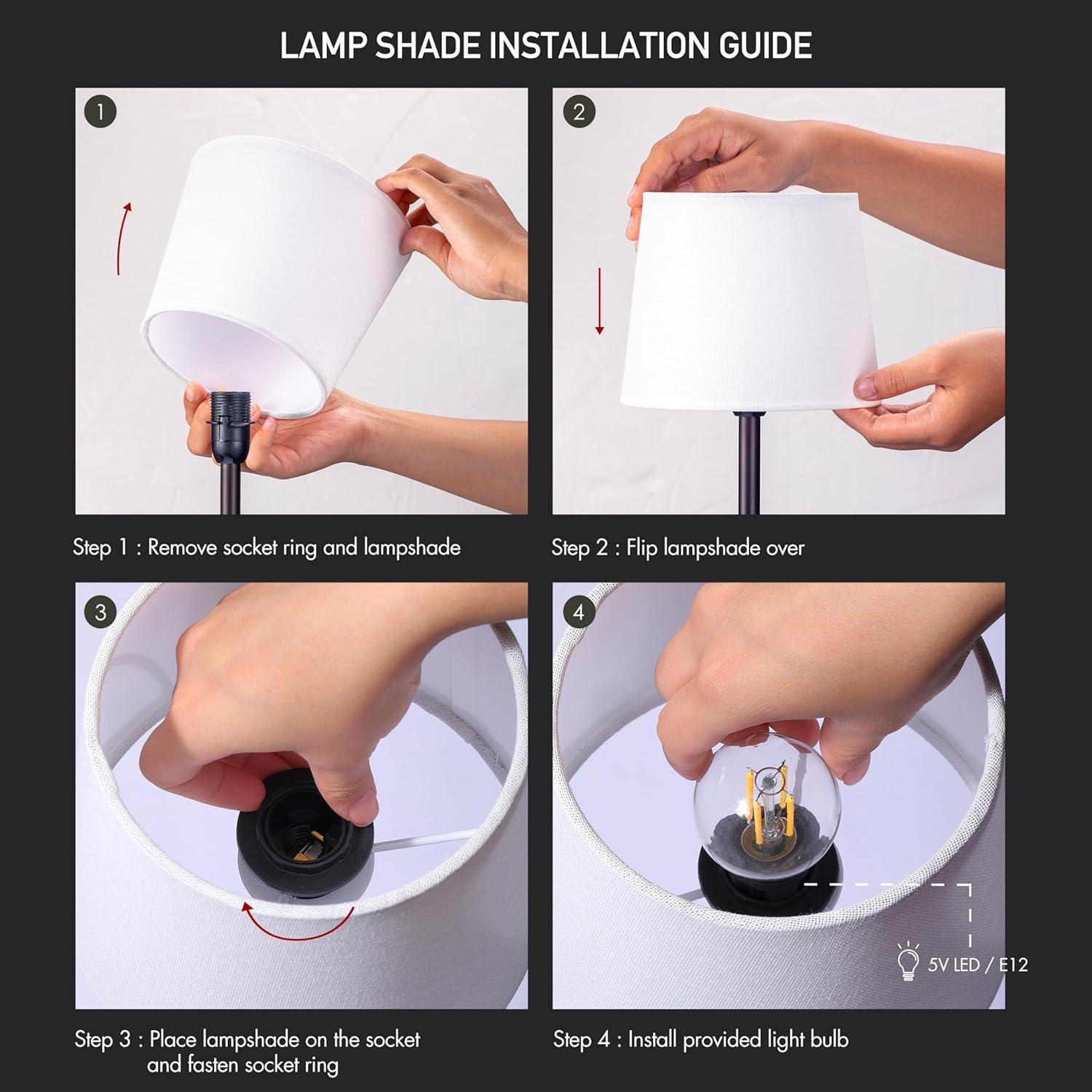 LAMP SHADE INSTALLATION GUIDE

1

Step 1 : Remove socket ring and lampshade

2

Step 2 : Flip lampshade over

3

Step 3 : Place lampshade on the socket and fasten socket ring

4

5V LED / E12

Step 4 : Install provided light bulb