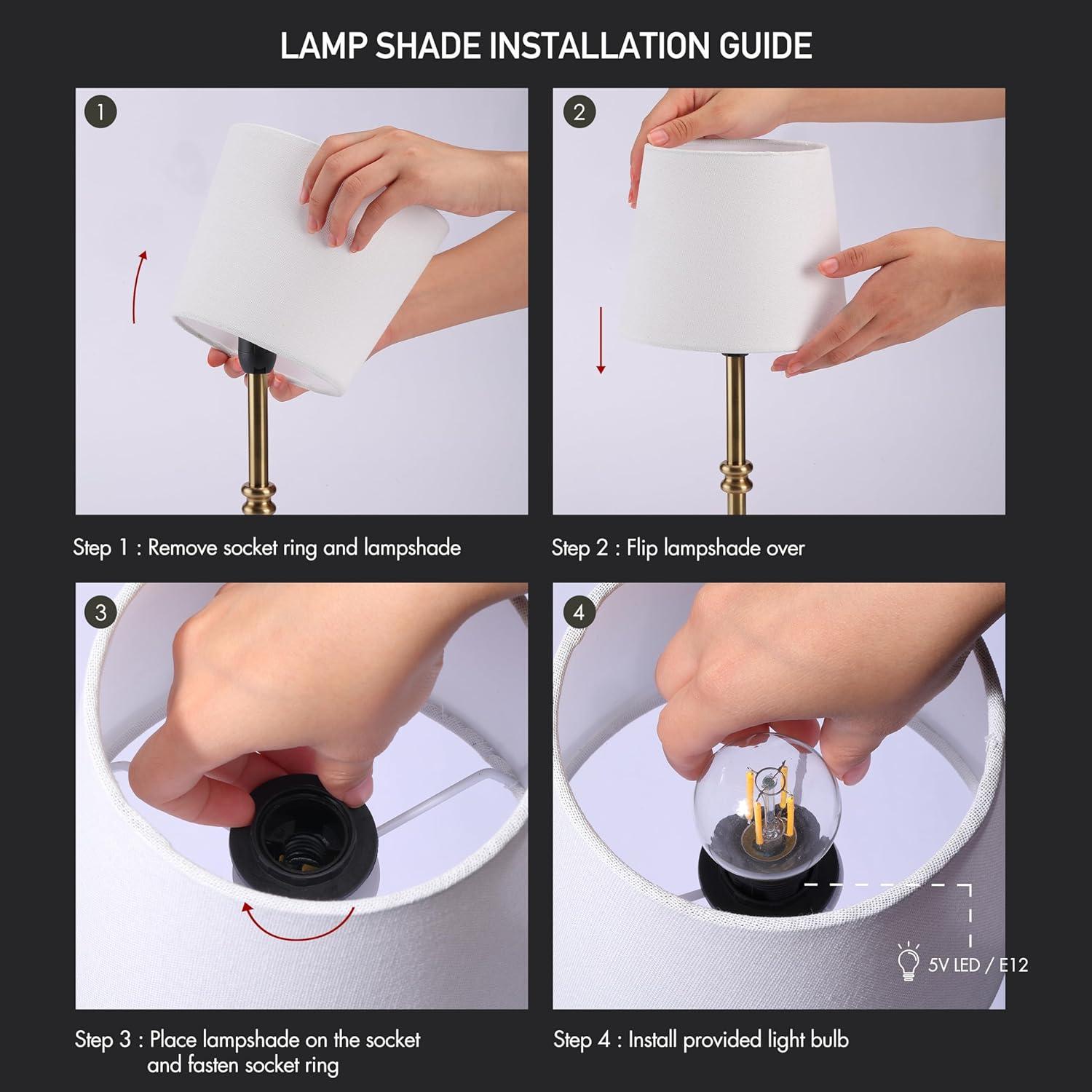 LAMP SHADE INSTALLATION GUIDE

1

Step 1 : Remove socket ring and lampshade

2

Step 2 : Flip lampshade over

3

Step 3 : Place lampshade on the socket and fasten socket ring

4

5V LED / E12

Step 4 : Install provided light bulb