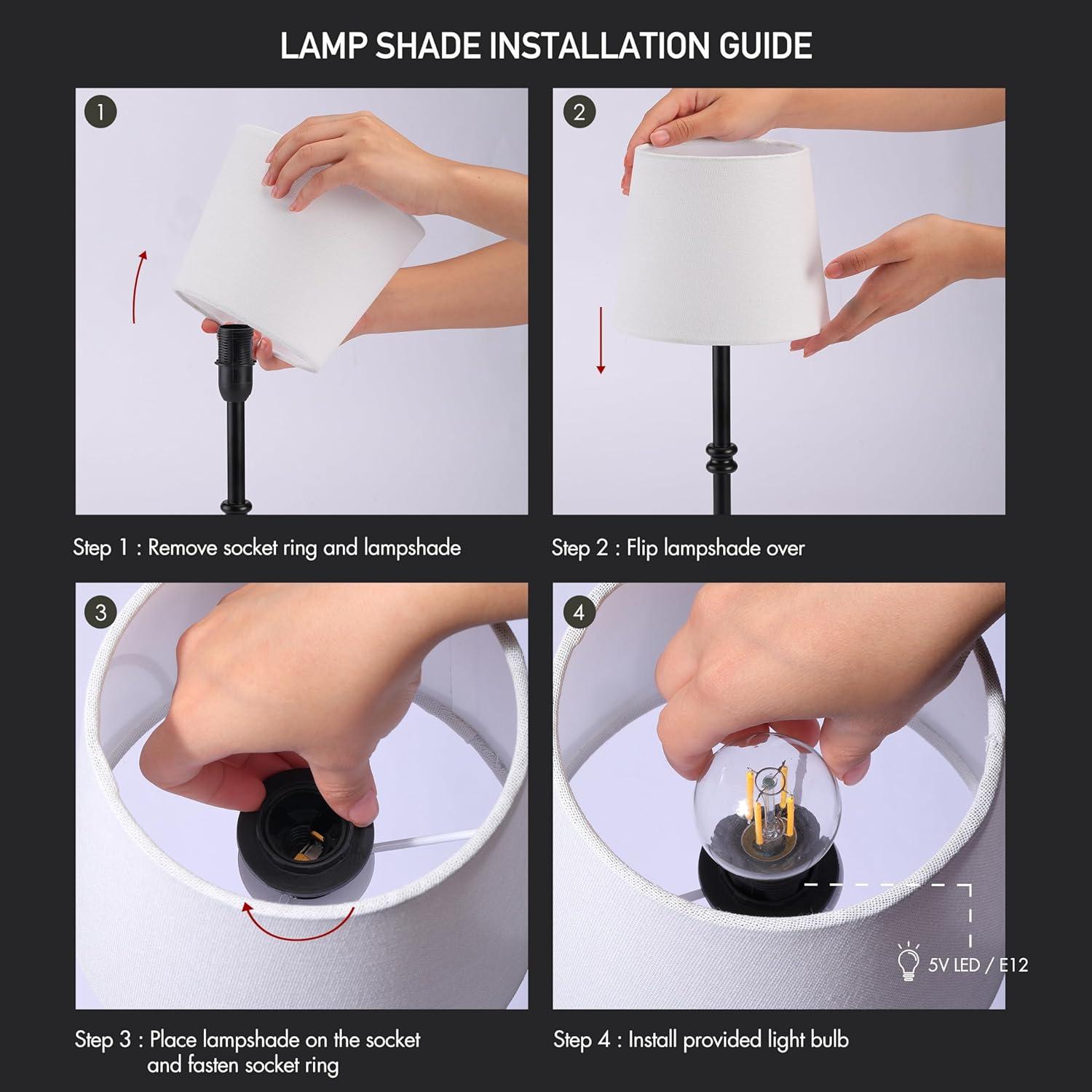 LAMP SHADE INSTALLATION GUIDE

1

Step 1 : Remove socket ring and lampshade

2

Step 2 : Flip lampshade over

3

Step 3 : Place lampshade on the socket and fasten socket ring

4

5V LED / E12

Step 4 : Install provided light bulb